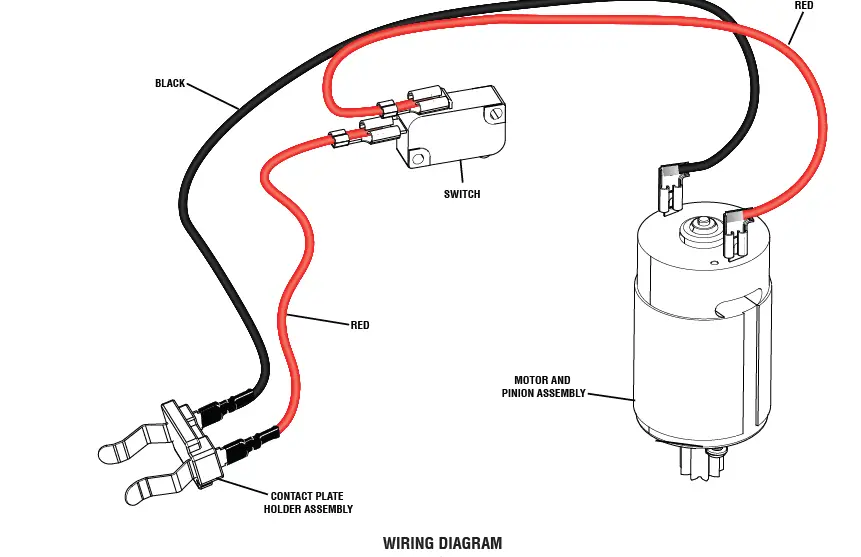 RED

BLACK

SWITCH

RED

MOTOR AND PINION ASSEMBLY

CONTACT PLATE HOLDER ASSEMBLY

WIRING DIAGRAM