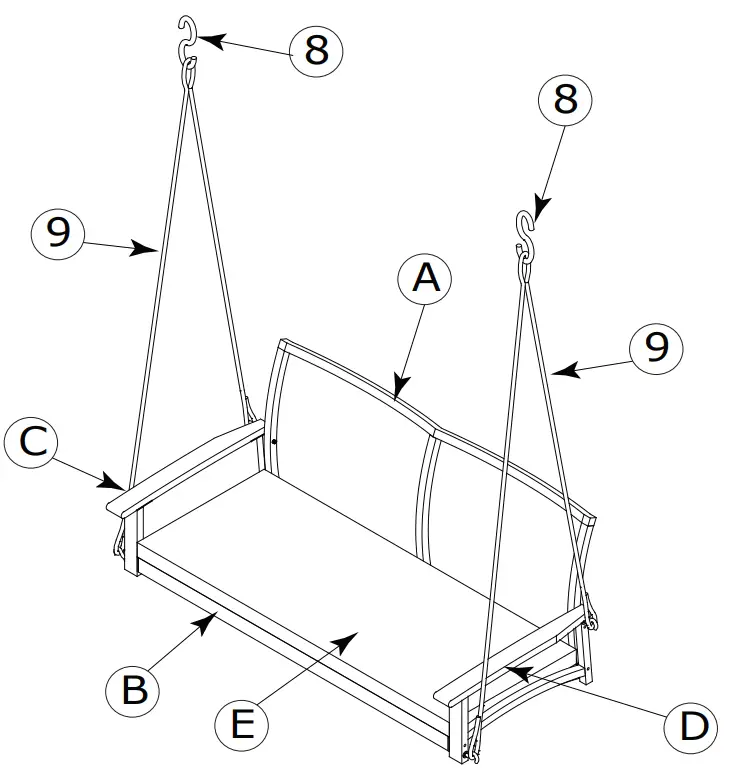 8
8
9
A
9
C
B
E
D