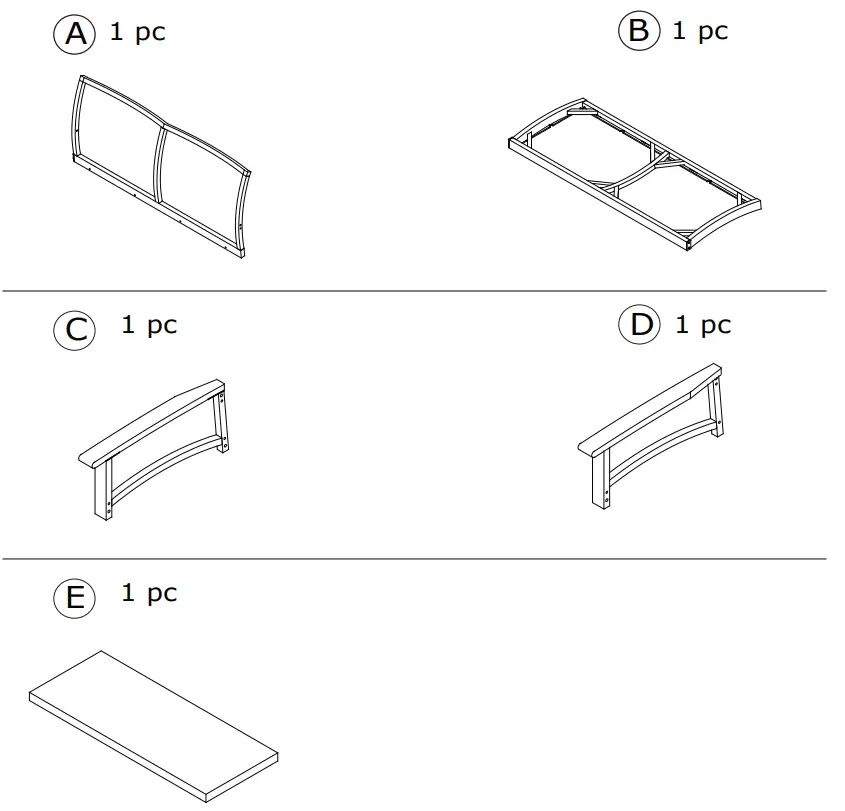 A 1 pc

B 1 pc

C 1 pc

D 1 pc

E 1 pc