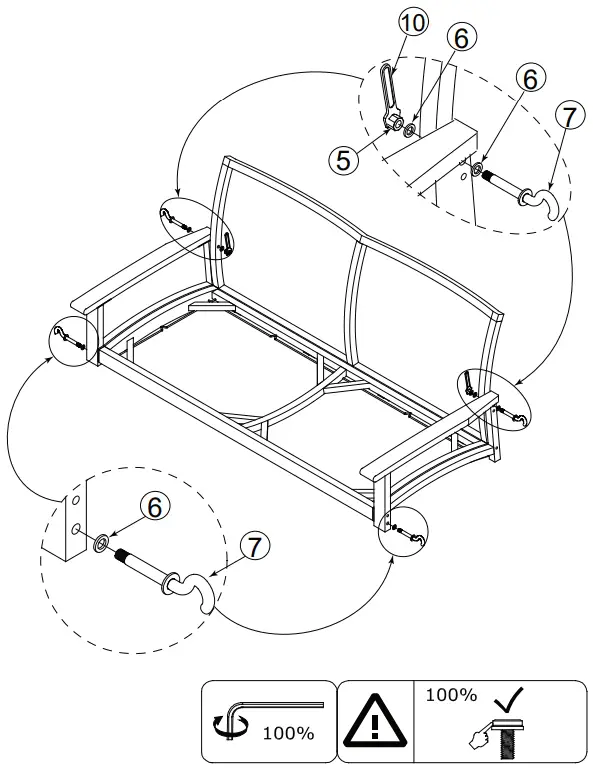 10
6
6
7
5
6
7
100%
100%