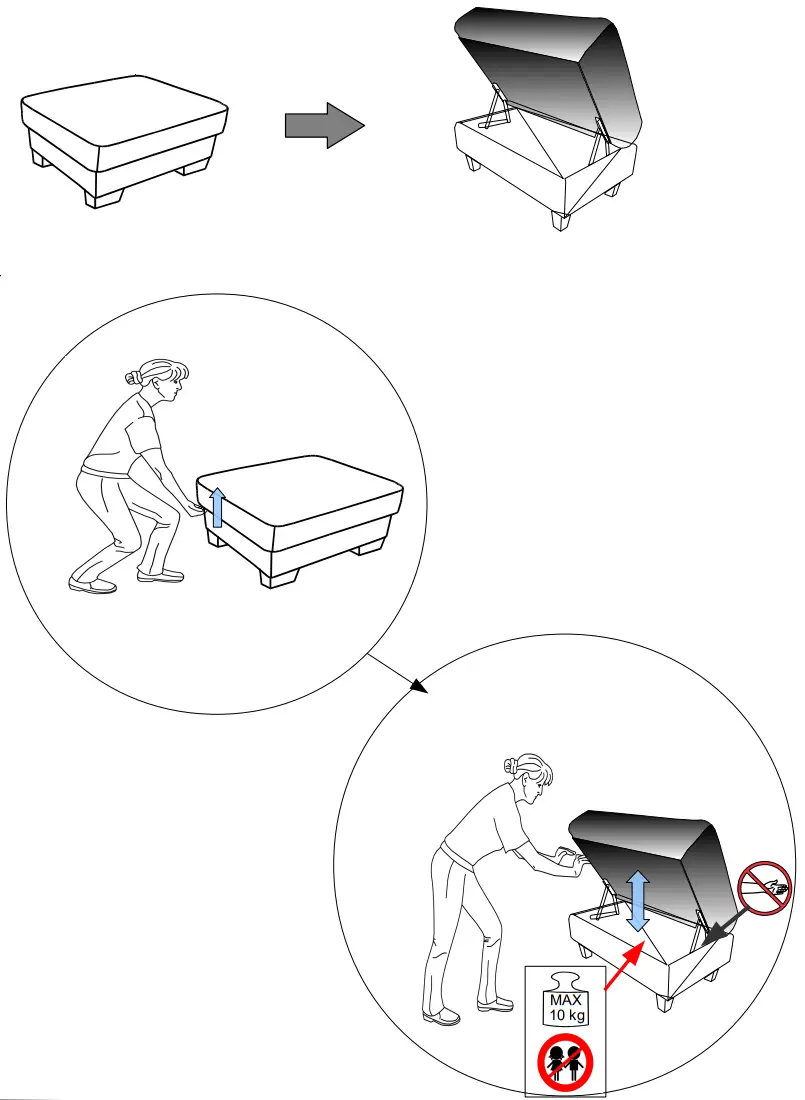 MAX
10 kg