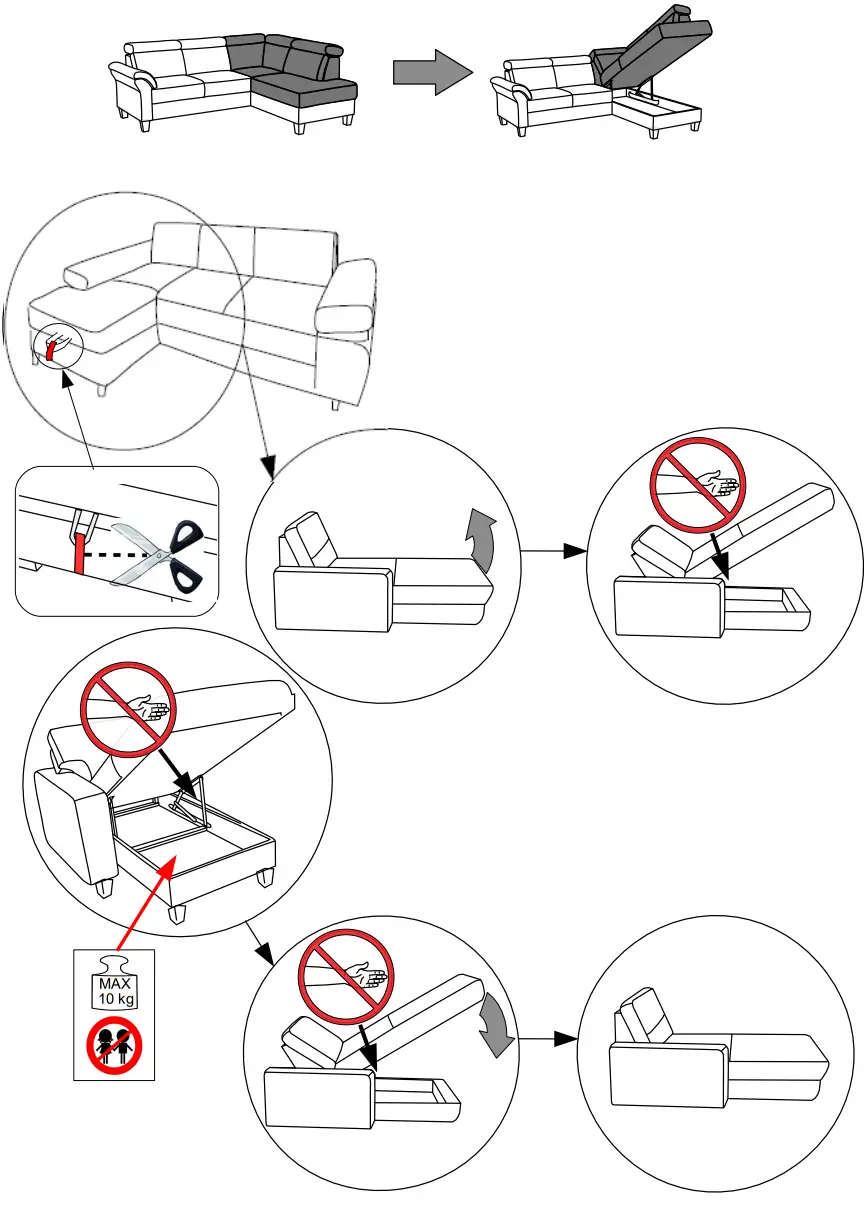 MAX
10 kg