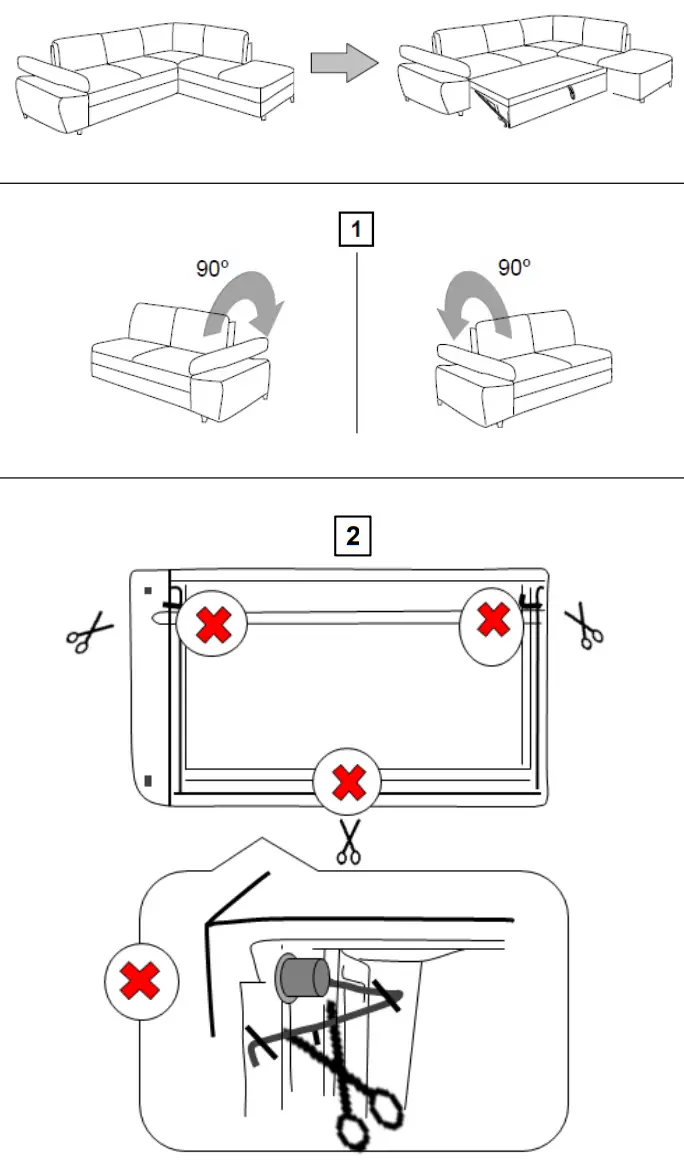 1

90º

90º

2