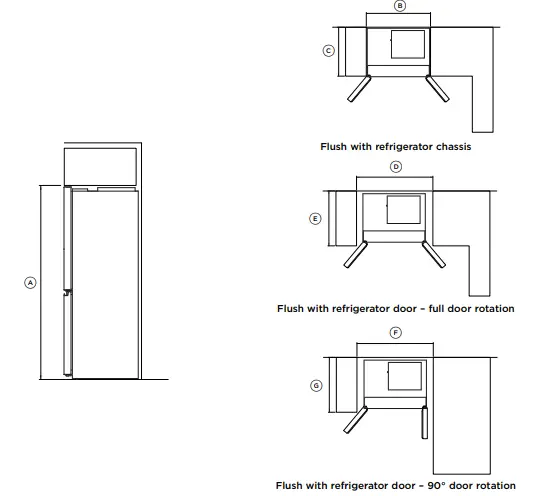 A

B

C

Flush with refrigerator chassis

D

E

Flush with refrigerator door – full door rotation

F

G

Flush with refrigerator door – 90° door rotation