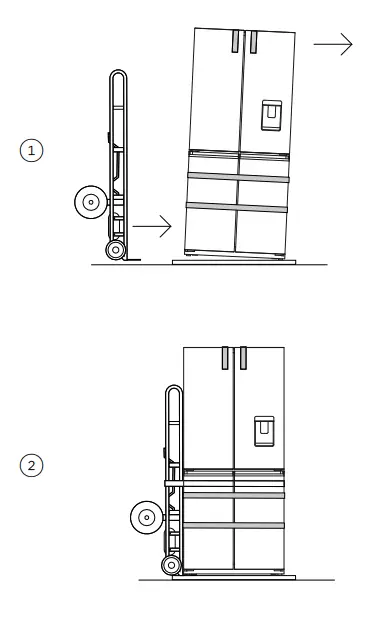 1

2