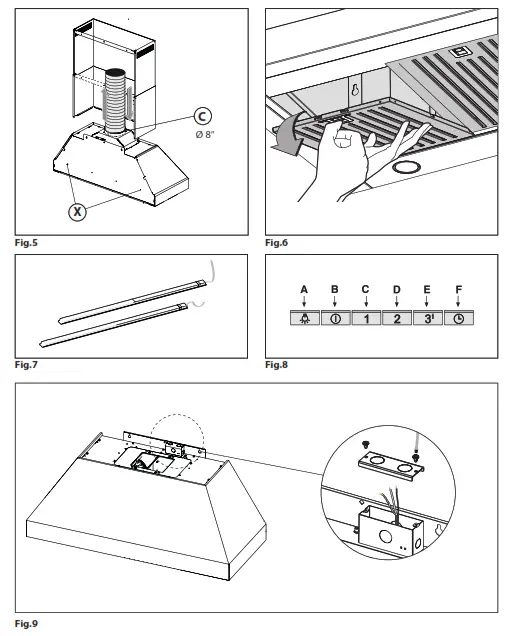 C
Ø 8"
X
Fig.5

Fig.6

Fig.7

A B C D E F
1 2 3'
Fig.8

Fig.9