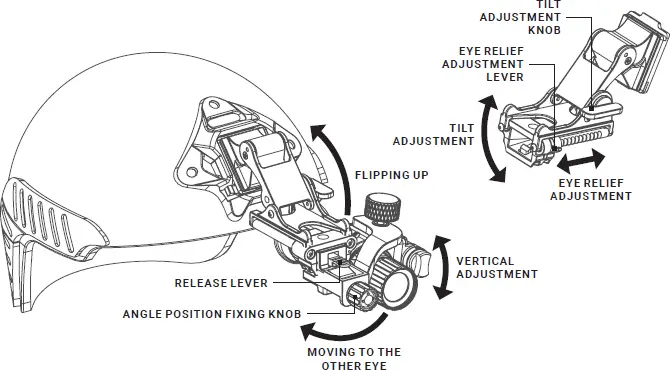 TILT
ADJUSTMENT
KNOB

EYE RELIEF
ADJUSTMENT
LEVER

TILT
ADJUSTMENT

EYE RELIEF
ADJUSTMENT

FLIPPING UP

VERTICAL
ADJUSTMENT

RELEASE LEVER

ANGLE POSITION FIXING KNOB

MOVING TO THE
OTHER EYE