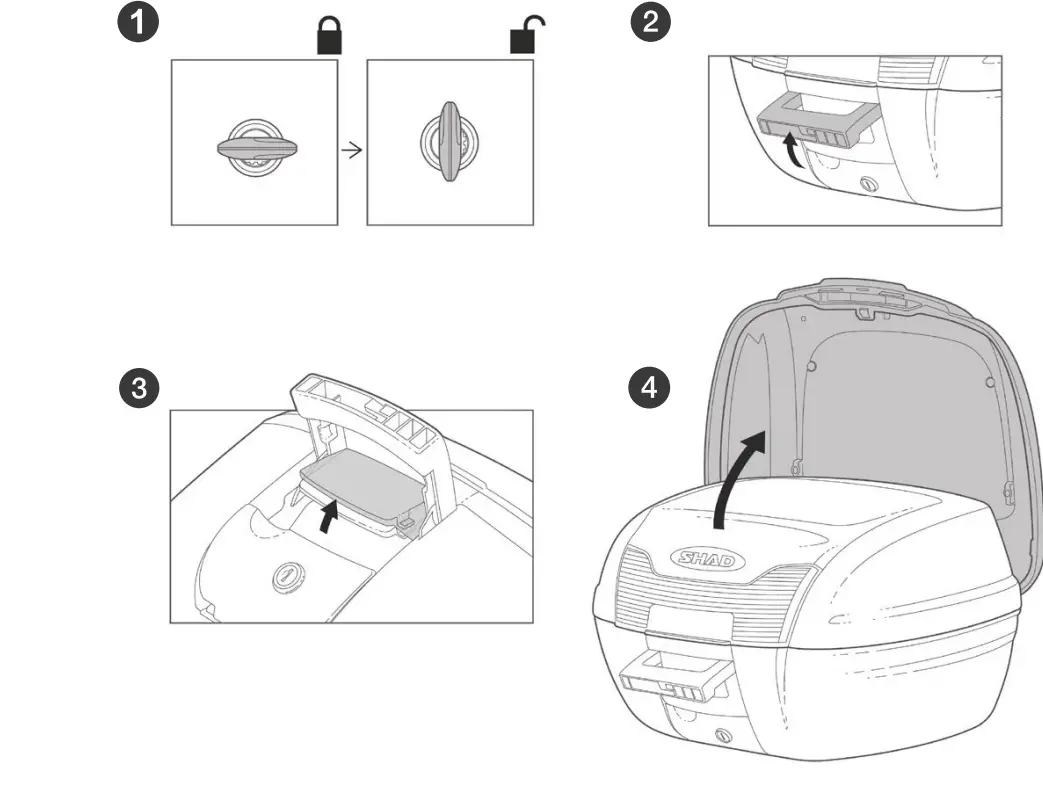 1

2

3

4

SHAD