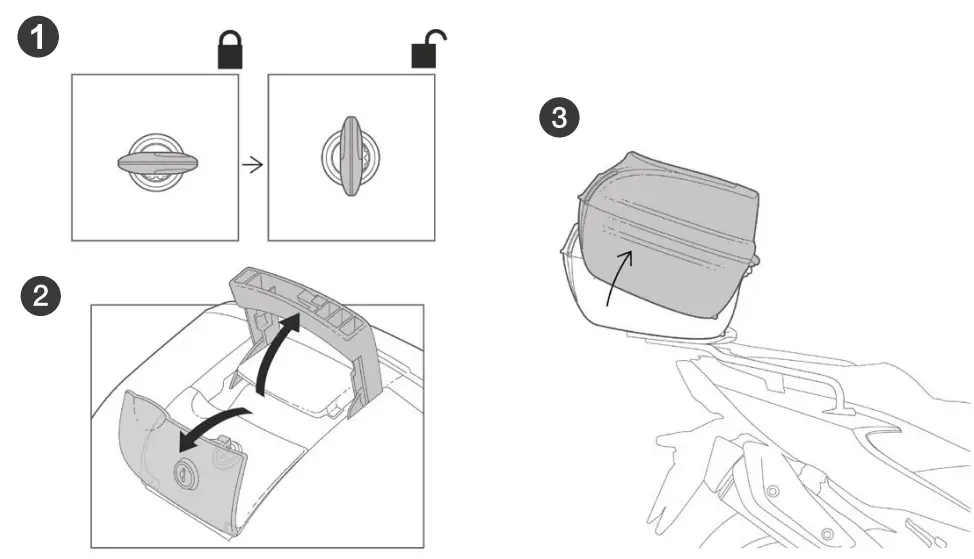 1

2

3