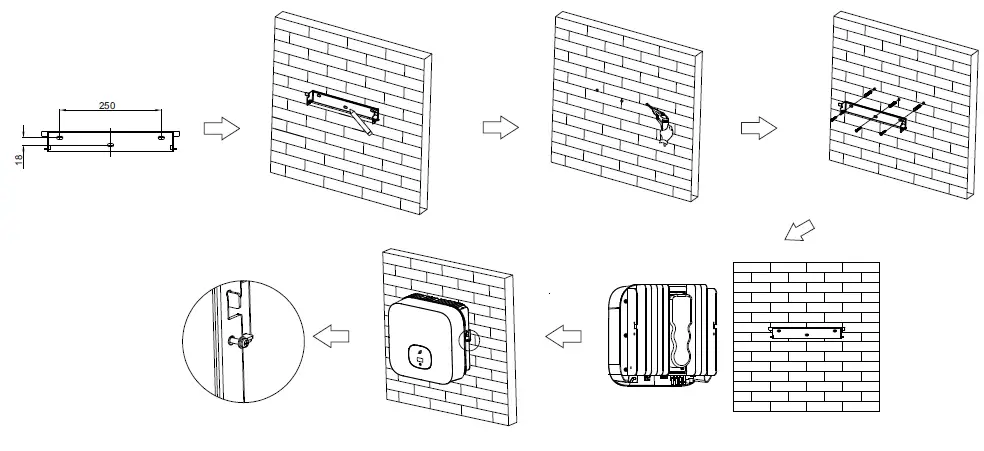 250
18