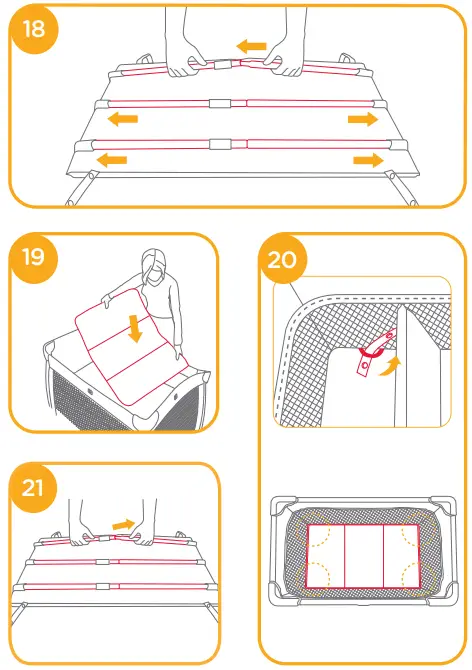 18

19

20

21