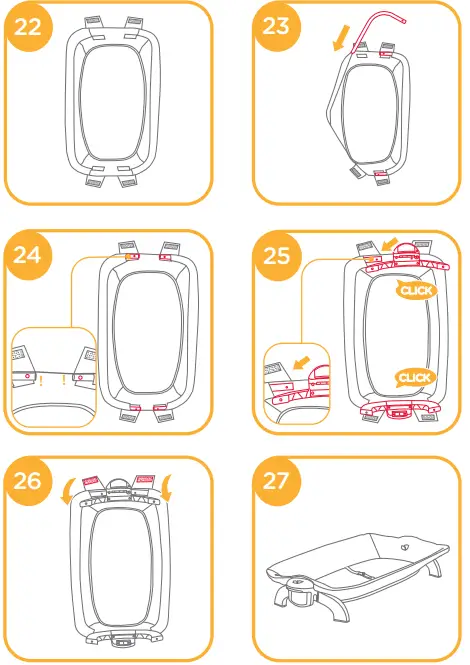 22

23

24

25

CLICK

CLICK

26

27