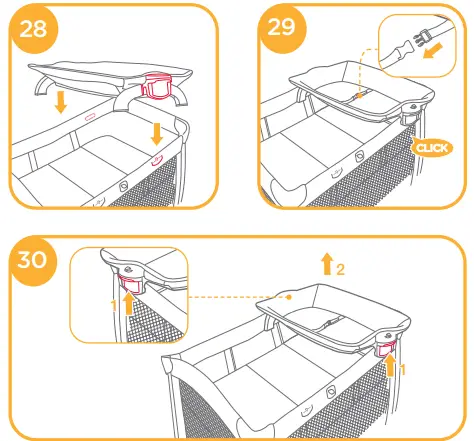 28

29

CLICK

30

1

2

1