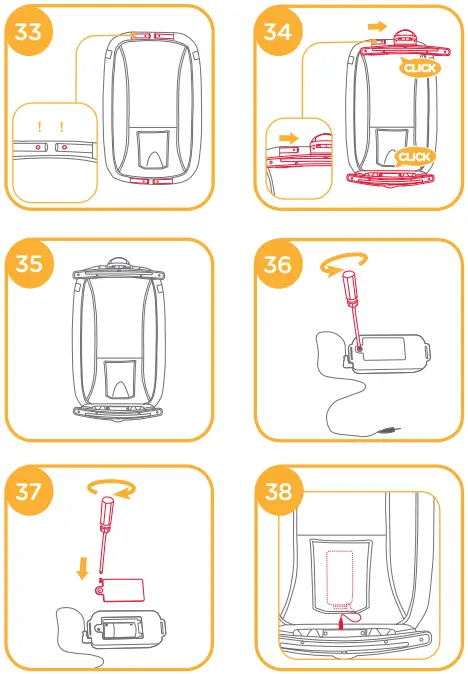 33

! !

34

CLICK

CLICK

35

36

37

38