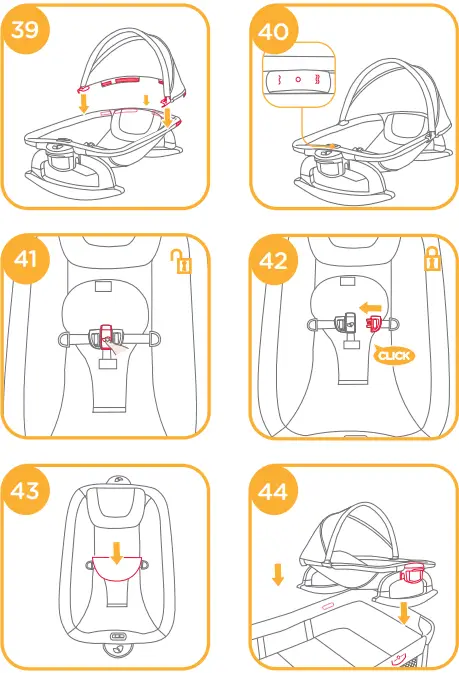 39

40

41

42

CLICK

43

44