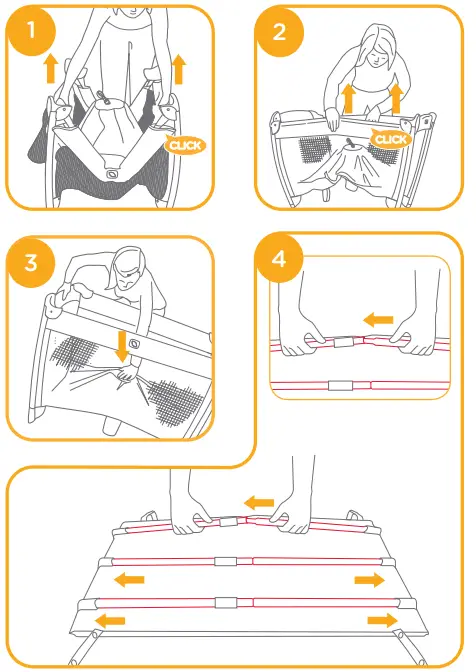 1
CLICK
2
CLICK
3
4