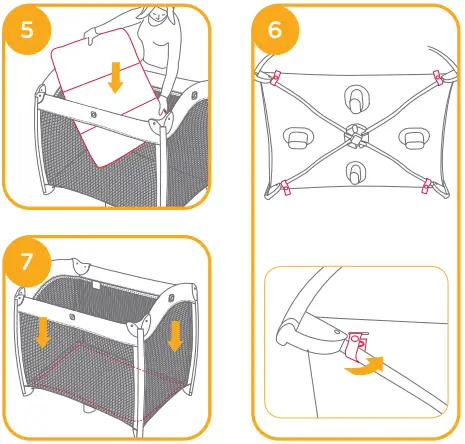 5

6

7