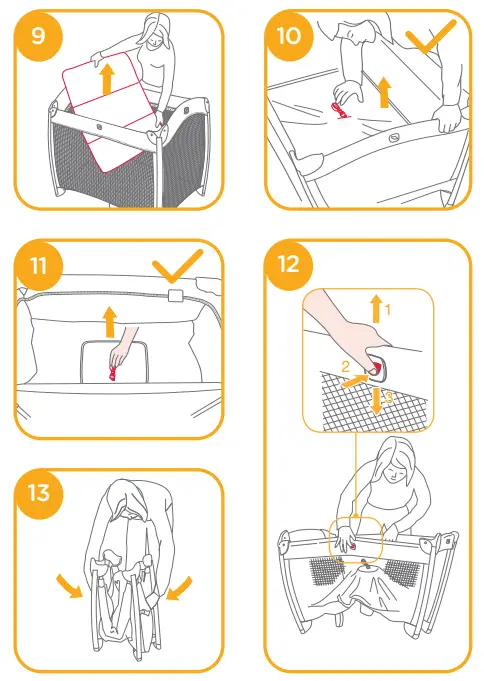 9

10

11

12

1

2

3

13