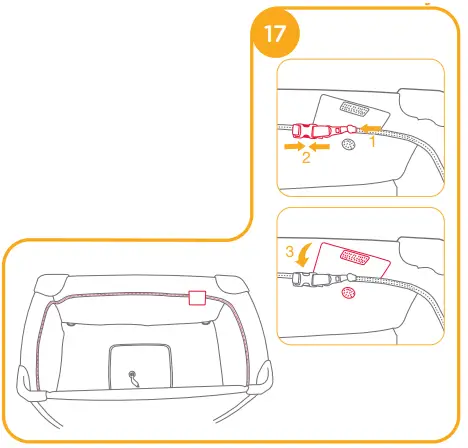 17

1

2

3