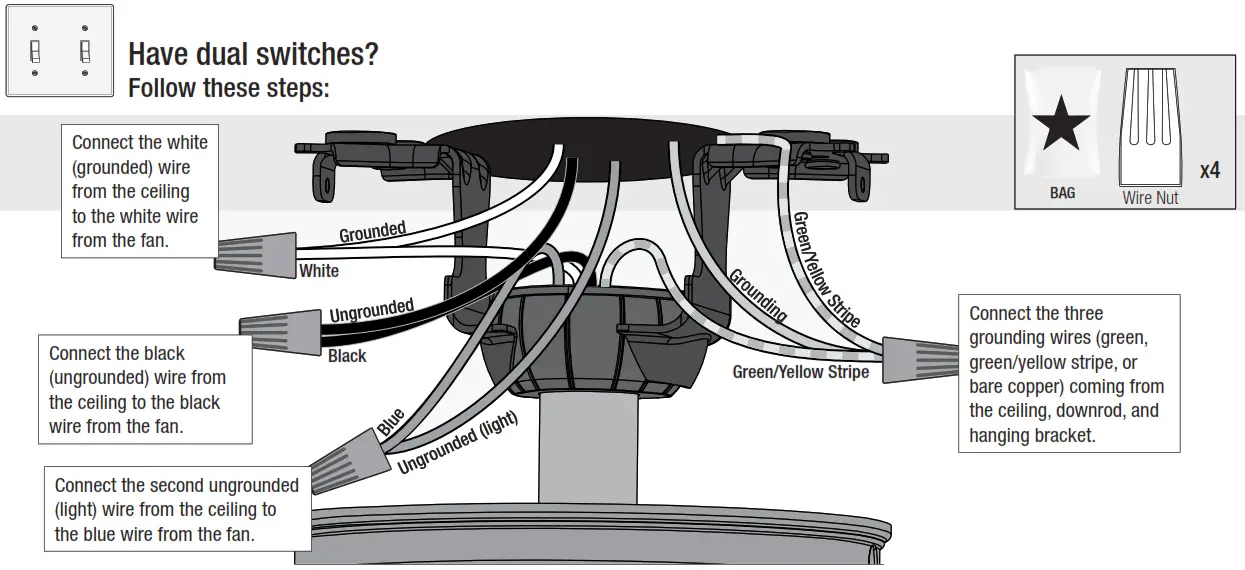 Have dual switches?
Follow these steps:

BAG

Wire Nut

x4

Connect the white (grounded) wire from the ceiling to the white wire from the fan.

Grounded

White

Ungrounded

Black

Connect the black (ungrounded) wire from the ceiling to the black wire from the fan.

Blue

Ungrounded (light)

Connect the second ungrounded (light) wire from the ceiling to the blue wire from the fan.

Grounding

Green/Yellow Stripe

Green/Yellow Stripe

Connect the three grounding wires (green, green/yellow stripe, or bare copper) coming from the ceiling, downrod, and hanging bracket.