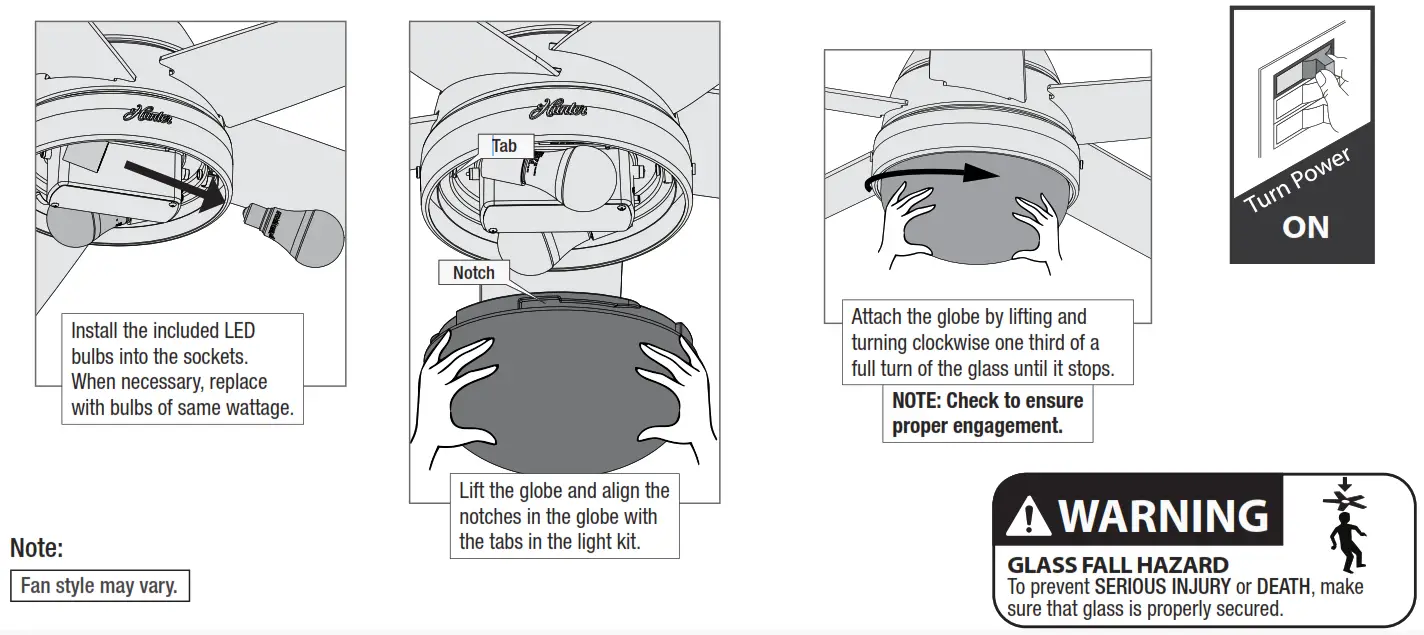 Hunter

Install the included LED bulbs into the sockets. When necessary, replace with bulbs of same wattage.

Hunter

Tab

Notch

Lift the globe and align the notches in the globe with the tabs in the light kit.

Attach the globe by lifting and turning clockwise one third of a full turn of the glass until it stops.

NOTE: Check to ensure proper engagement.

Turn Power ON

Note:

Fan style may vary.

WARNING

GLASS FALL HAZARD
To prevent SERIOUS INJURY or DEATH, make sure that glass is properly secured.