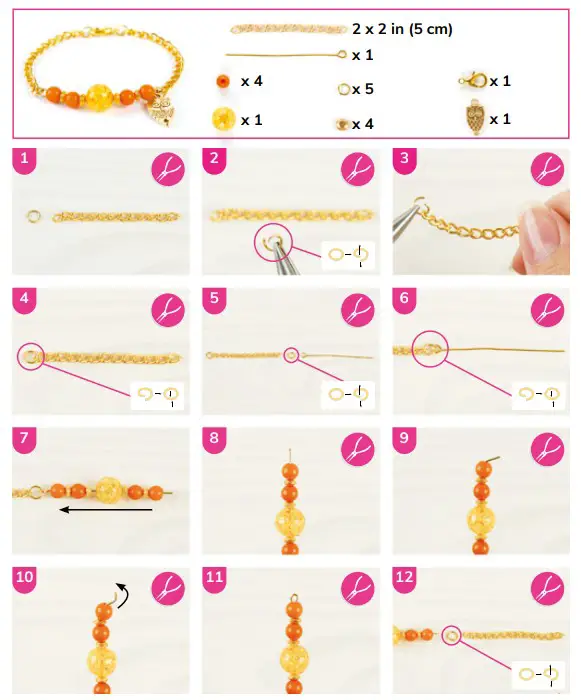 2 x 2 in (5 cm)
x 1
x 4
x 5
x 1
x 1
x 4
x 1

1

2

3

4

5

6

7

8

9

10

11

12