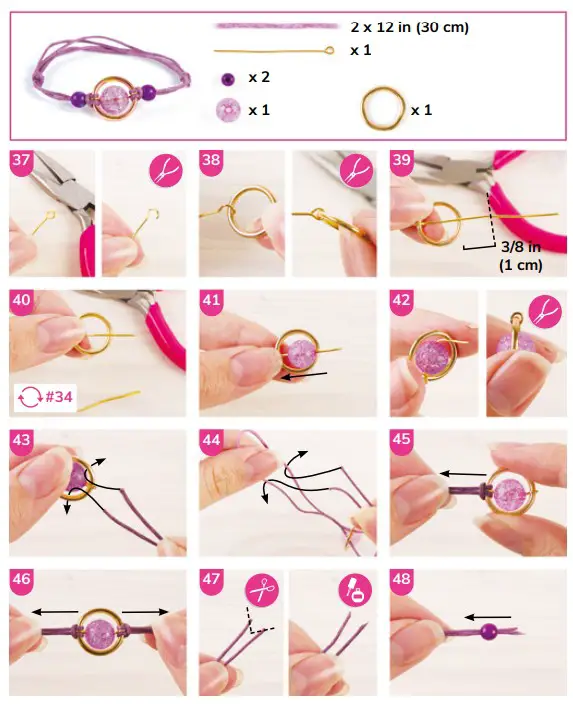 2 x 12 in (30 cm)

x 1

x 2

x 1

x 1

37

38

39

3/8 in (1 cm)

40

#34

41

42

43

44

45

46

47

48