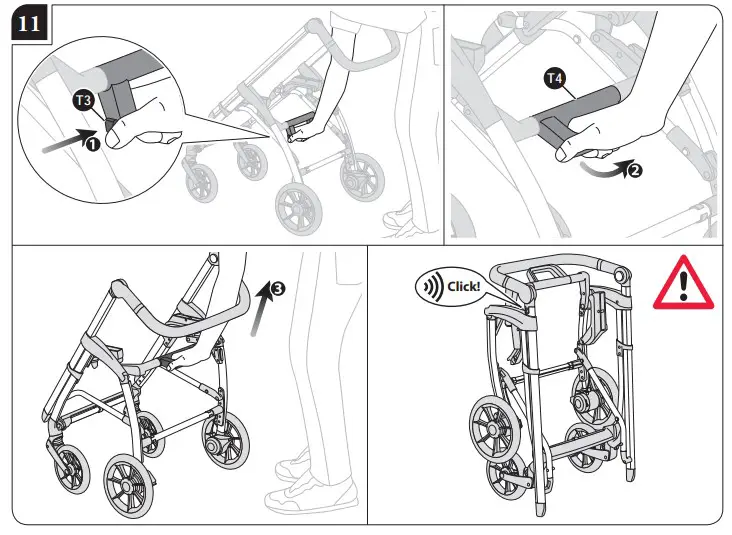 11

T3

1

T4

2

3

Click!

!