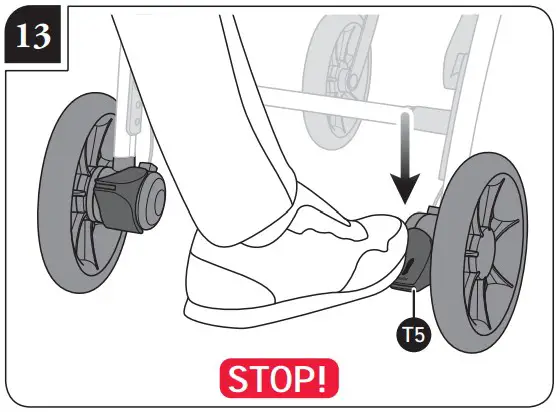 13

T5

STOP!