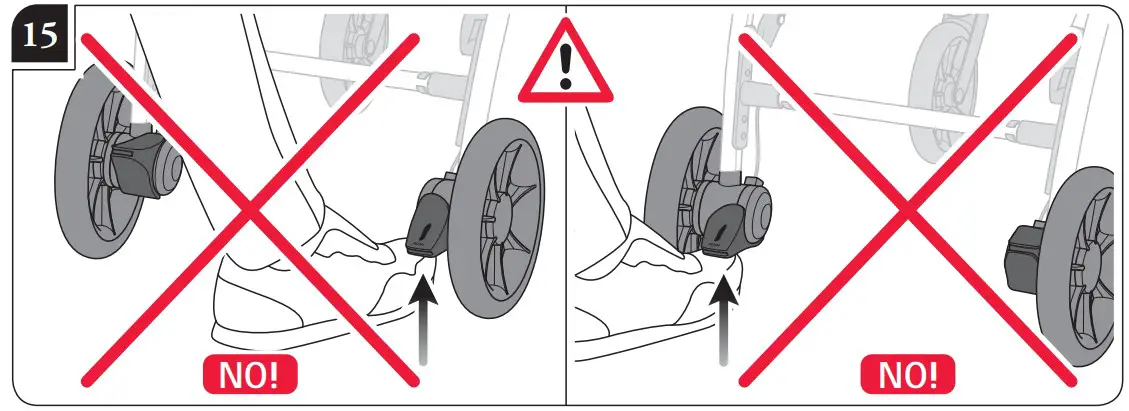 15

NO!

NO!