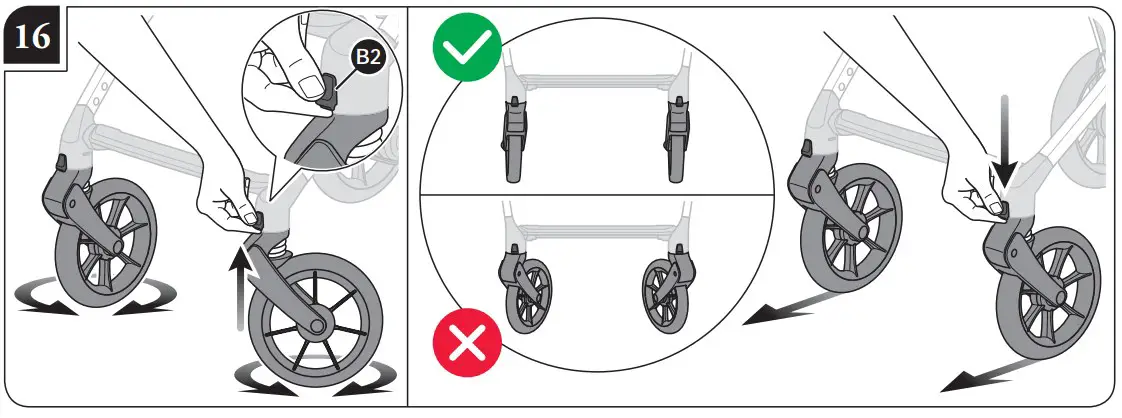 16

B2