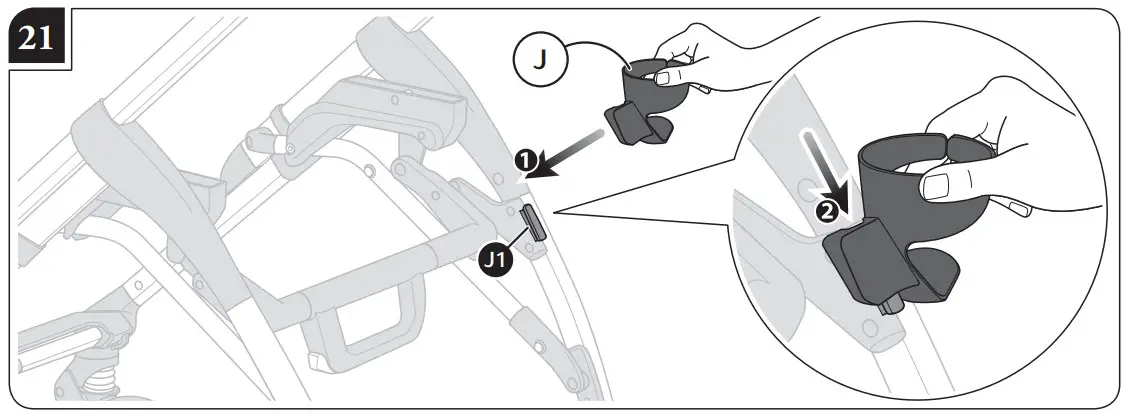 21
J
1
J1
2