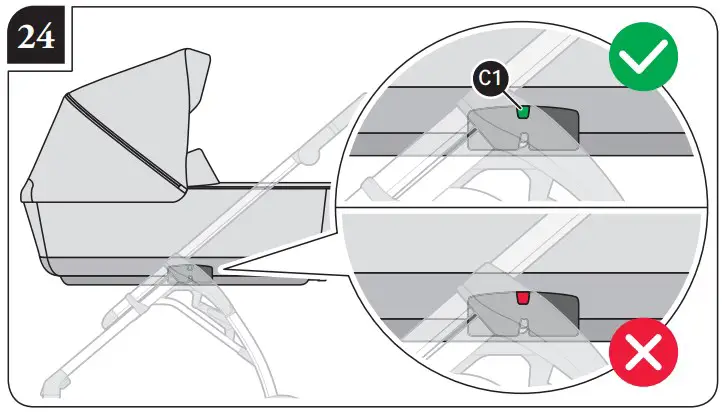 24

C1