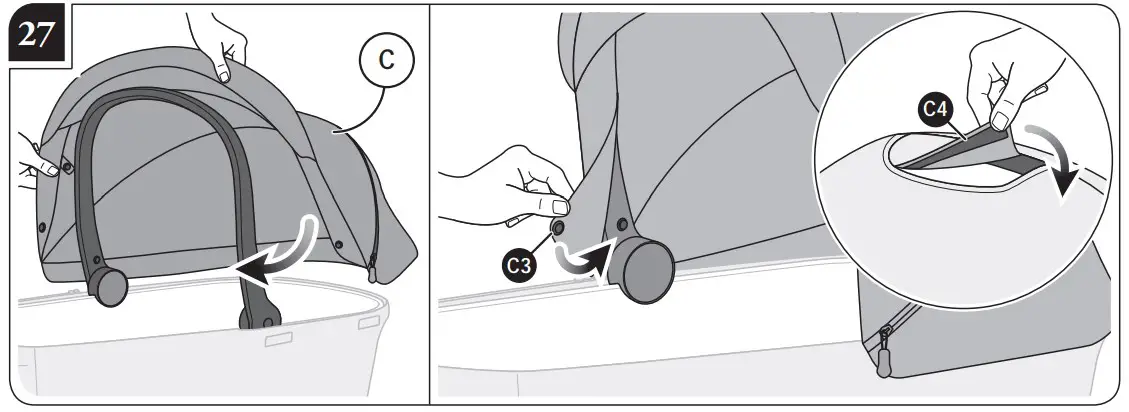 27

C

C3

C4