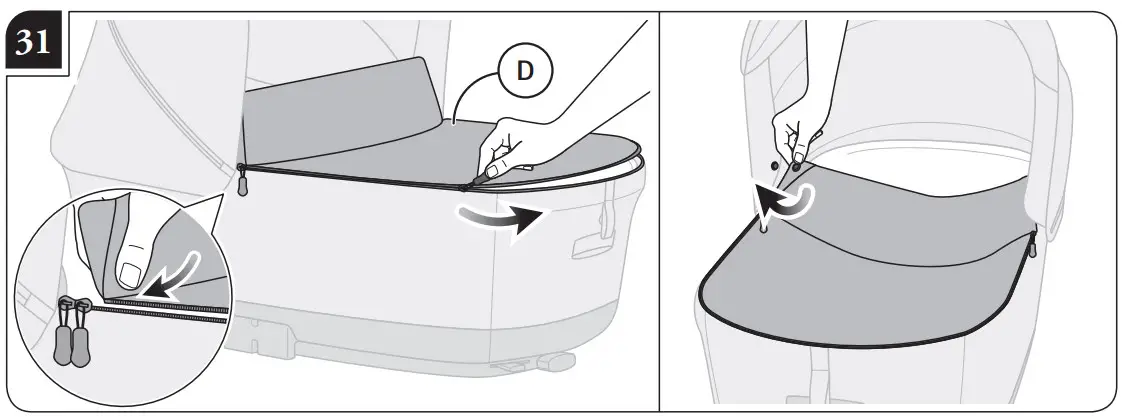 31

D