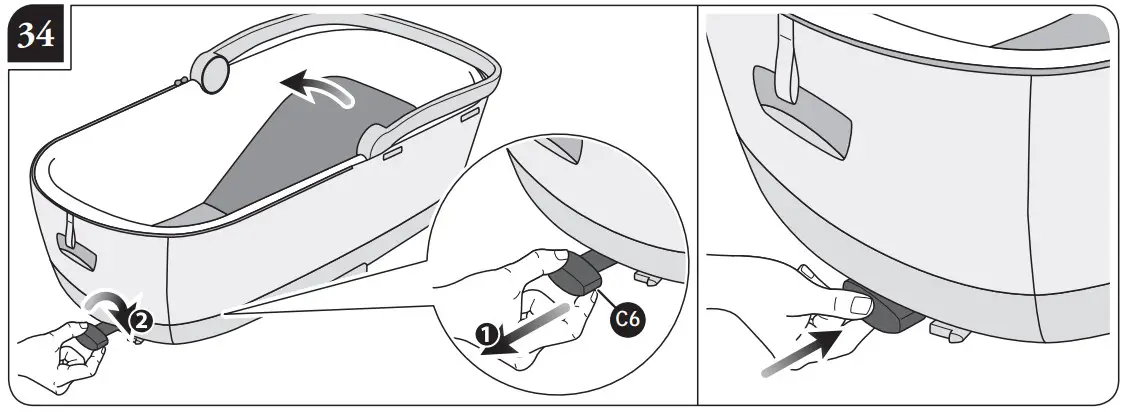 34

2

1

C6