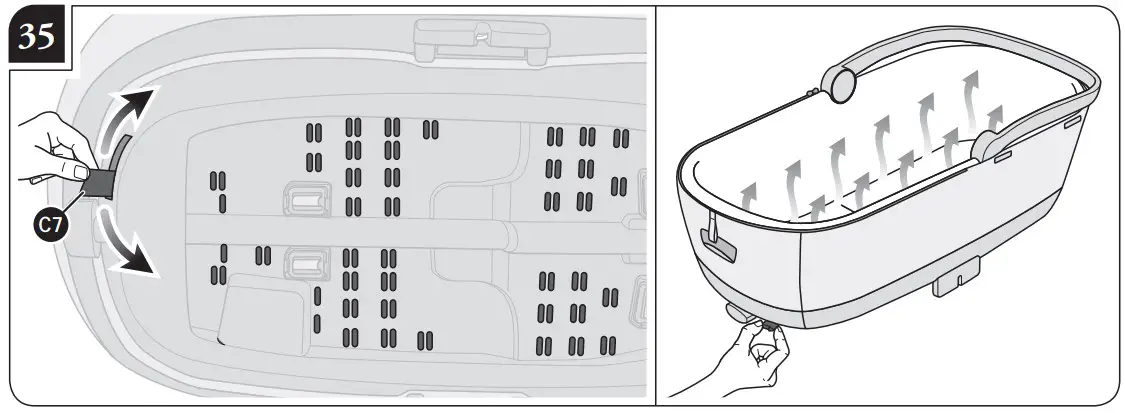 35

C7