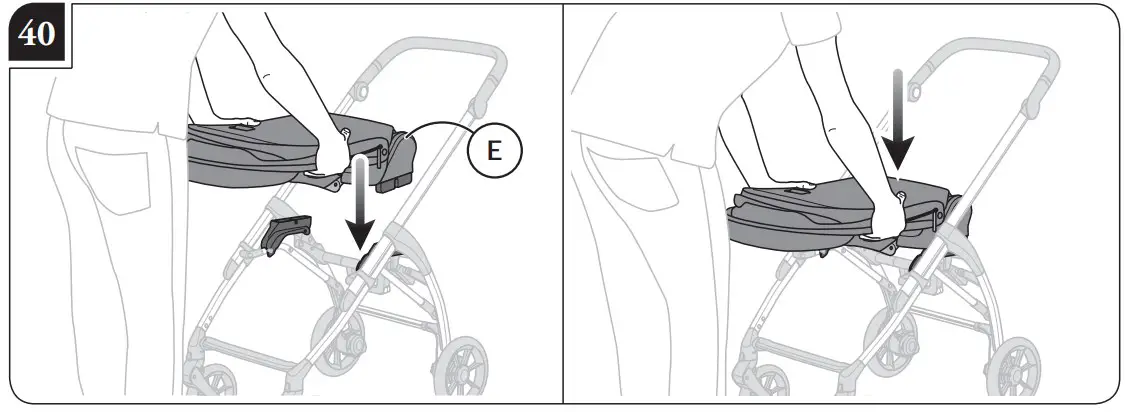 40

E