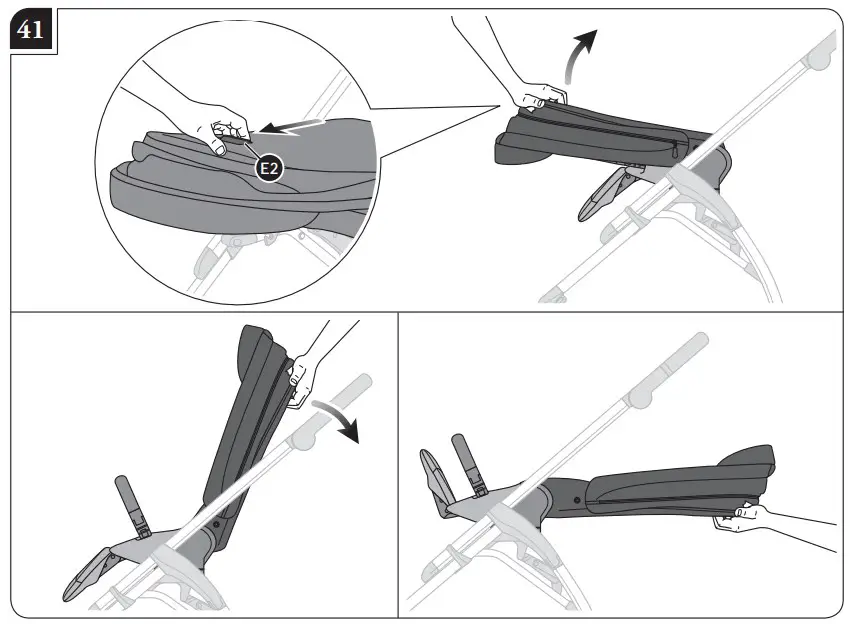 41

E2