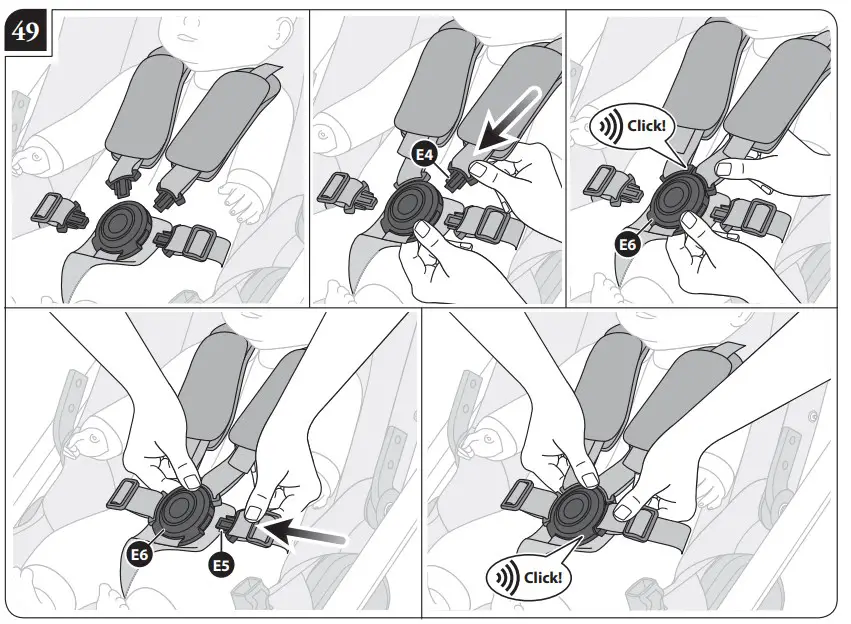 49

E4

Click!

E6

E6

E5

Click!