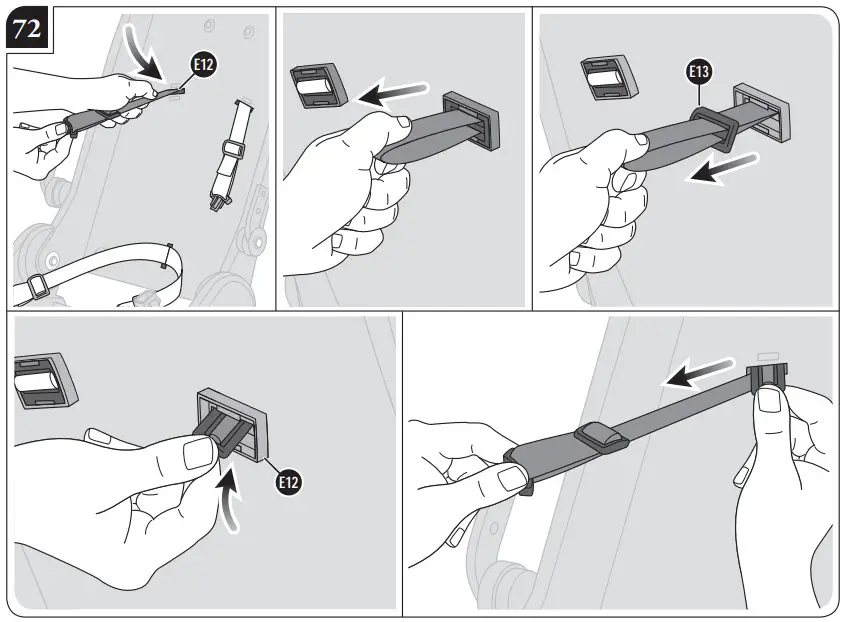 72
E12
E13
E12