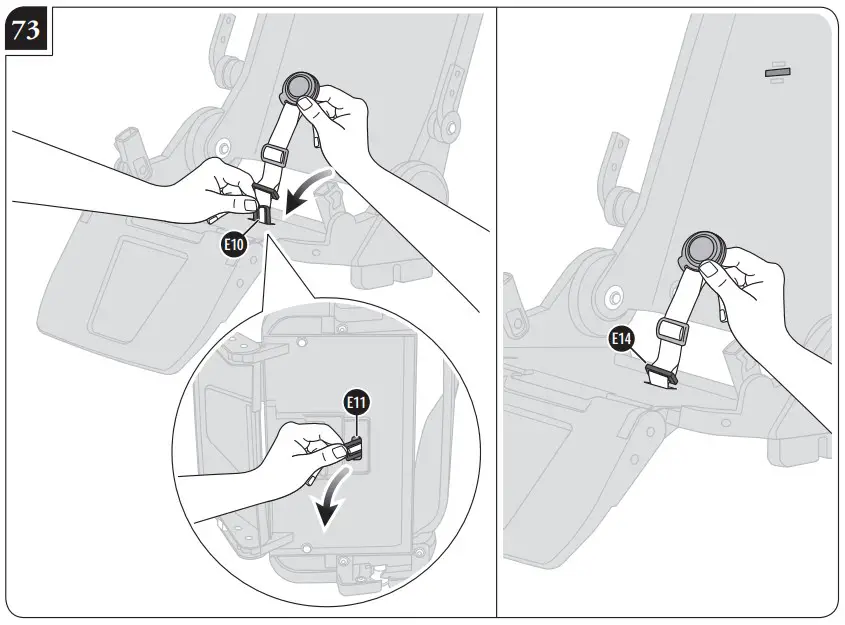 73

E10

E11

E14