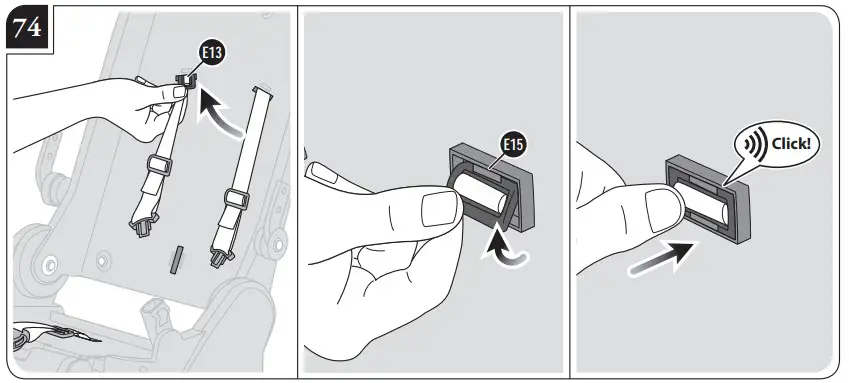 74

E13

E15

Click!