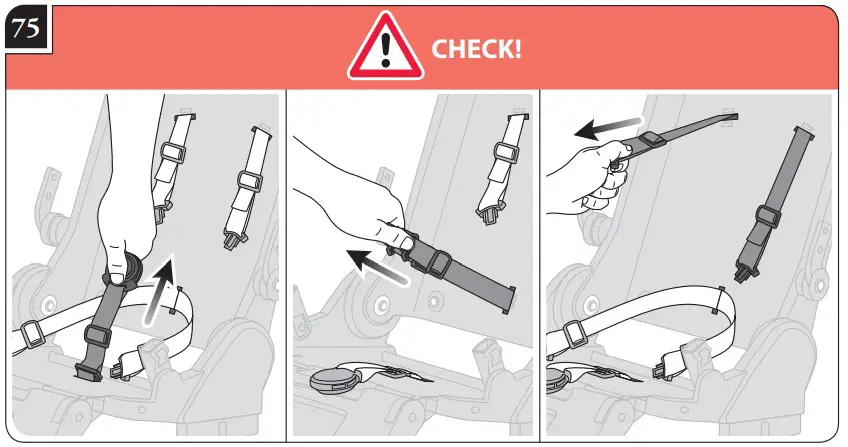 75

CHECK!