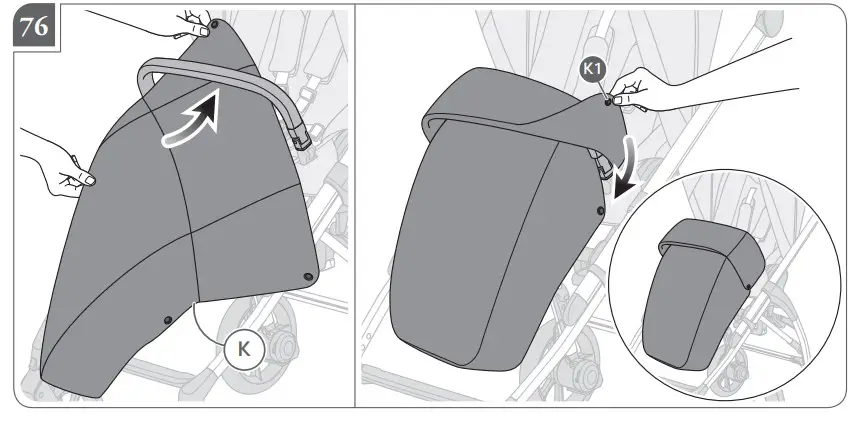 76

K

K1