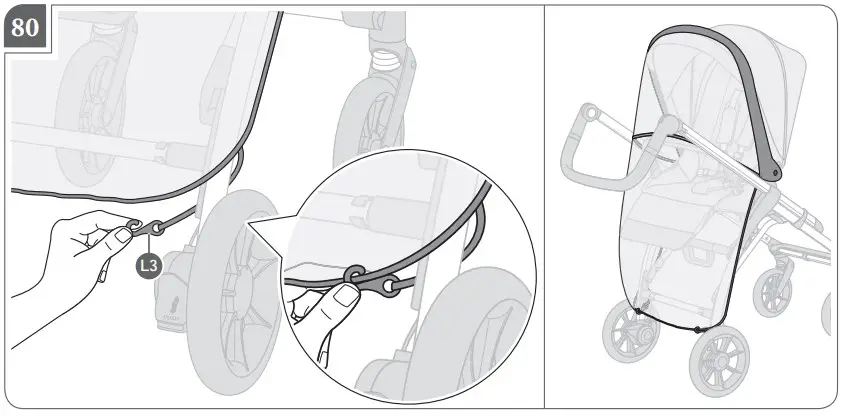 80

L3