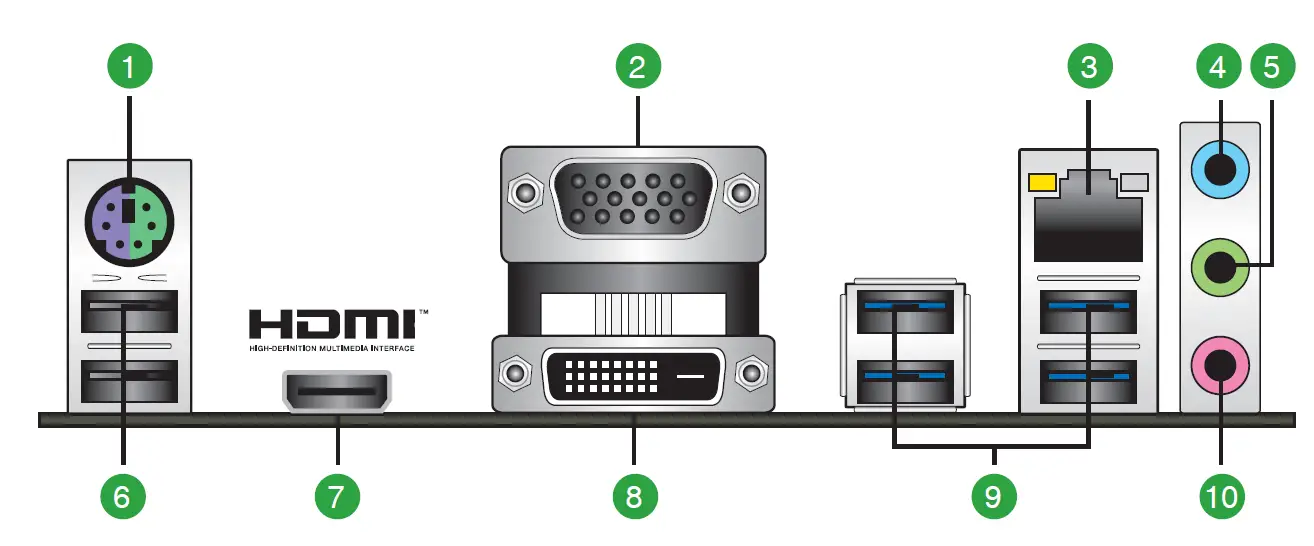 1
2
3
4
5
HDMI™
HIGH-DEFINITION MULTIMEDIA INTERFACE
6
7
8
9
10