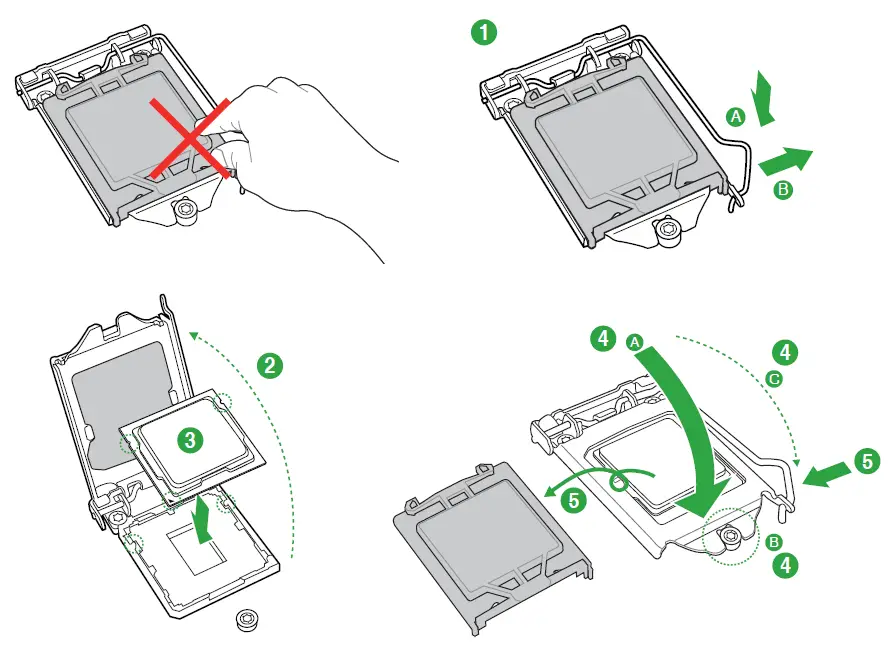 1
A
B
2
3
4
A
4
C
5
5
B
4