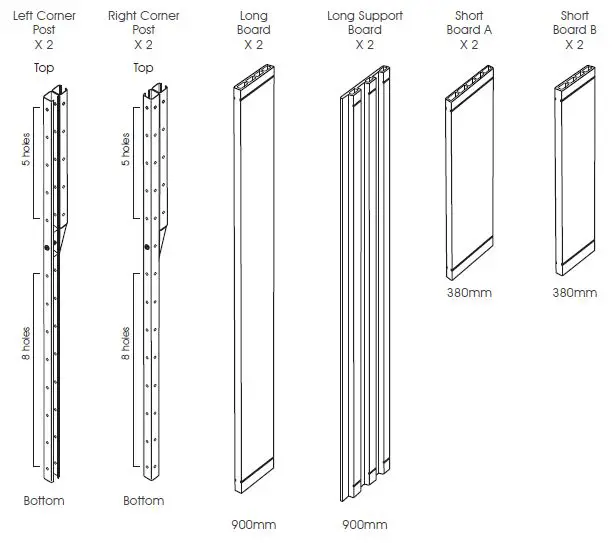 Left Corner Post
X 2

Top

5 holes

8 holes

Bottom

Right Corner Post
X 2

Top

5 holes

8 holes

Bottom

Long Board
X 2

900mm

Long Support Board
X 2

900mm

Short Board A
X 2

380mm

Short Board B
X 2

380mm