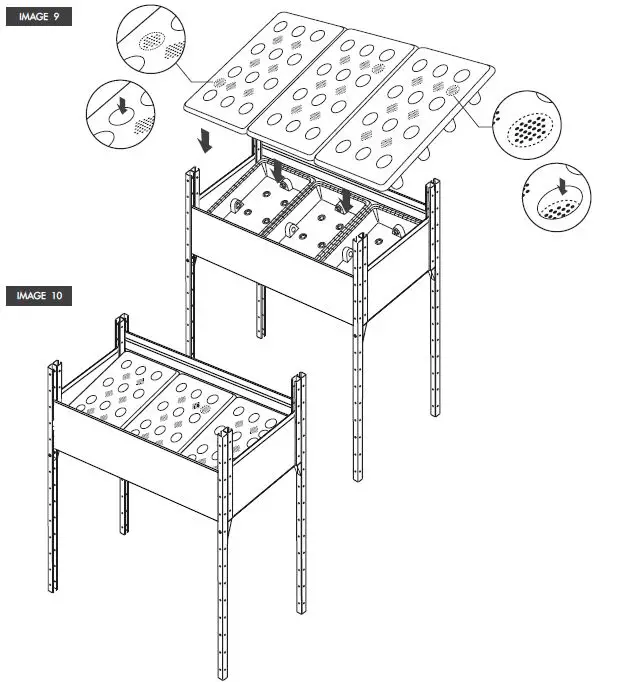 IMAGE 9

IMAGE 10